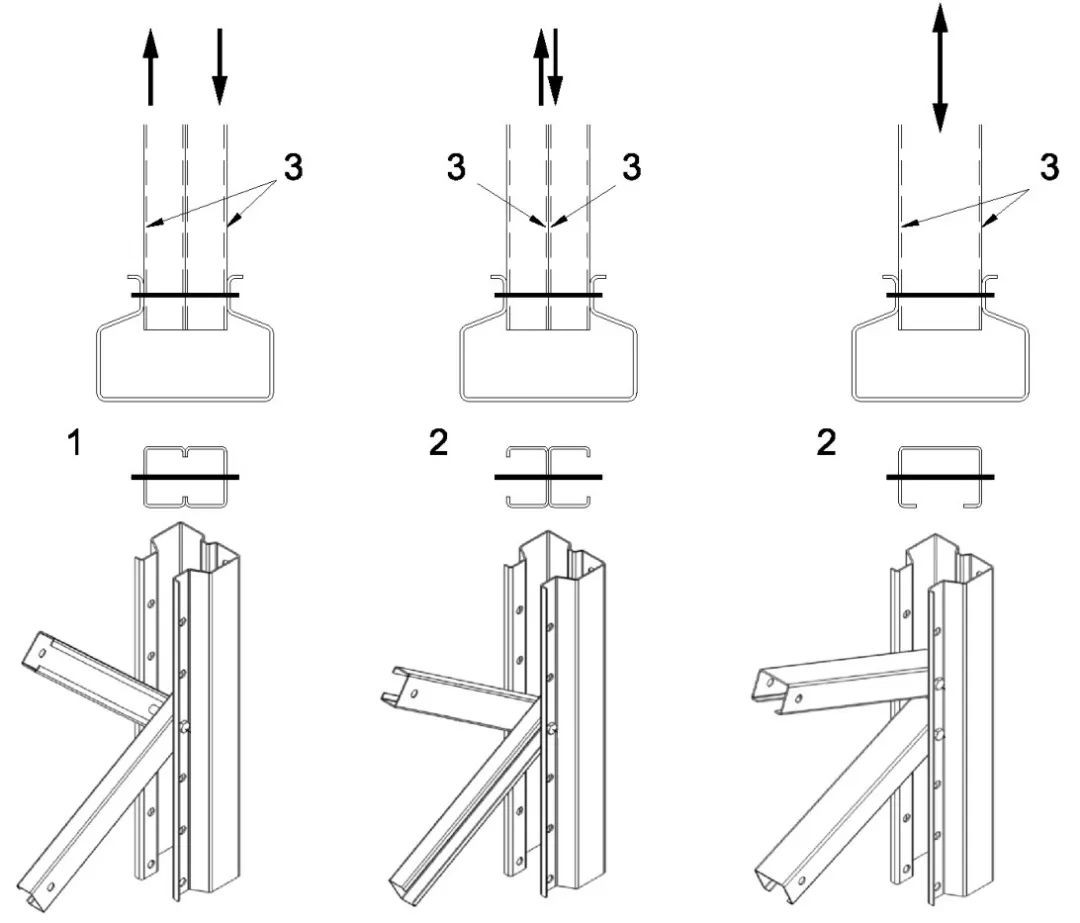 3

3 3

3

1

2

2