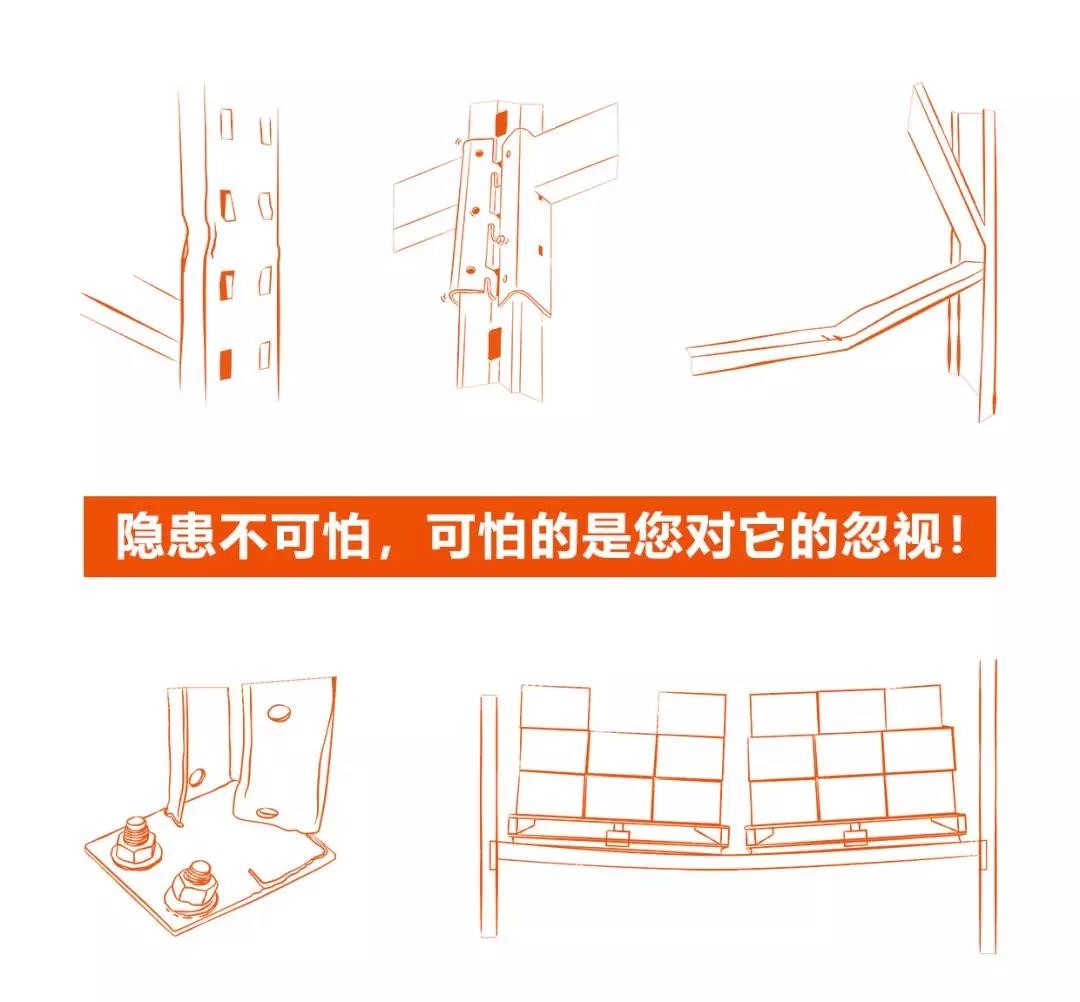 隐患不可怕，可怕的是您对它的忽视！