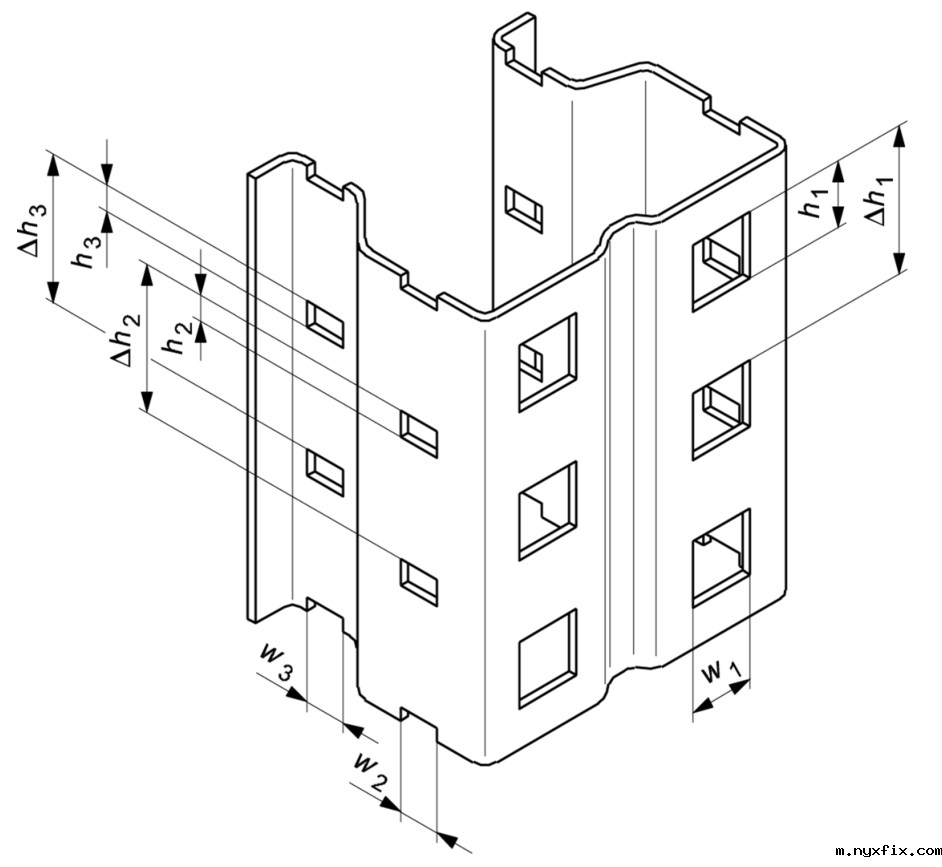 $\Delta h_3$
$h_3$
$\Delta h_2$
$h_2$
$h_1$
$\Delta h_1$
$w_3$
$w_2$
$w_1$
m.nyxfix.com